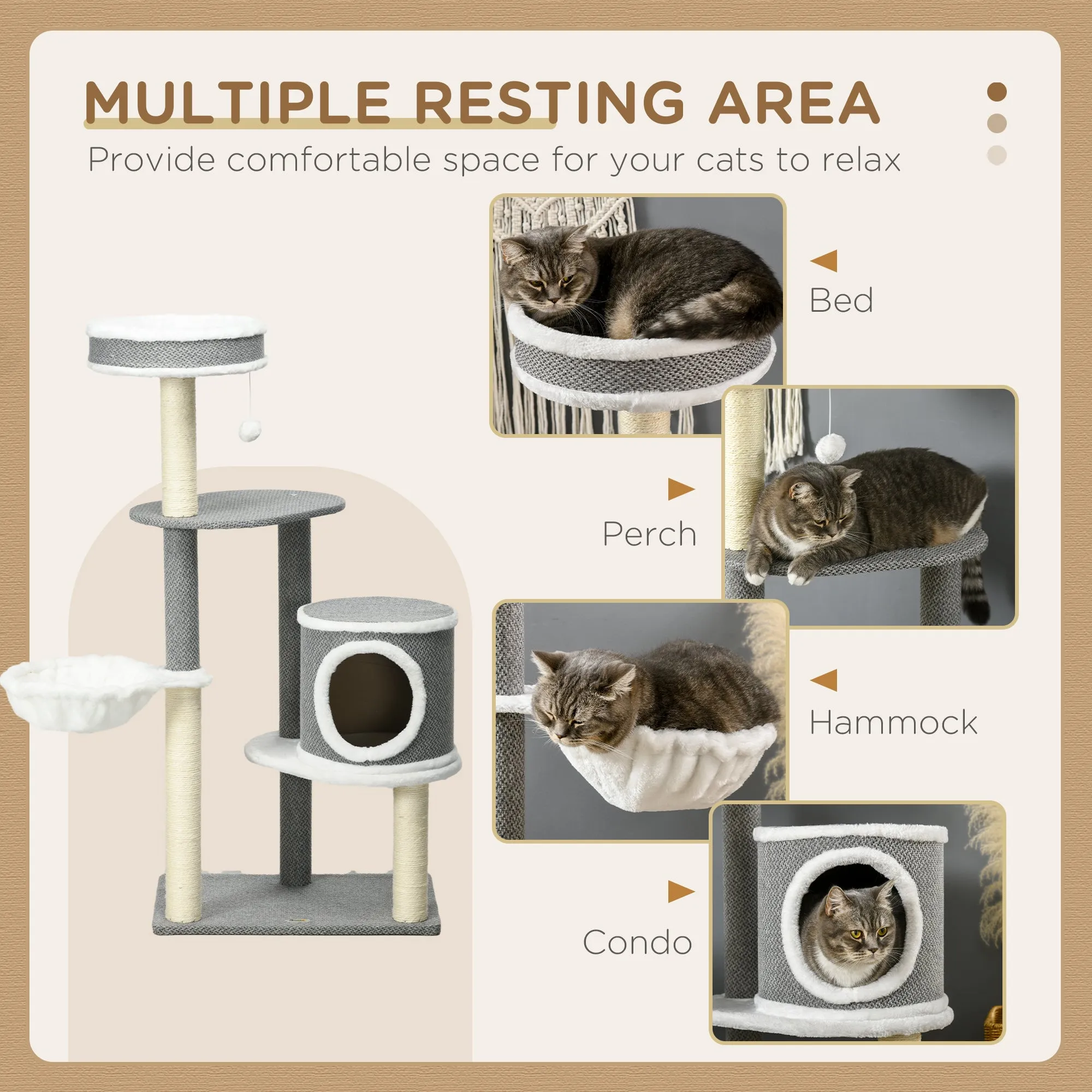 MULTIPLE RESTING AREA

Provide comfortable space for your cats to relax

Bed

Perch

Hammock

Condo